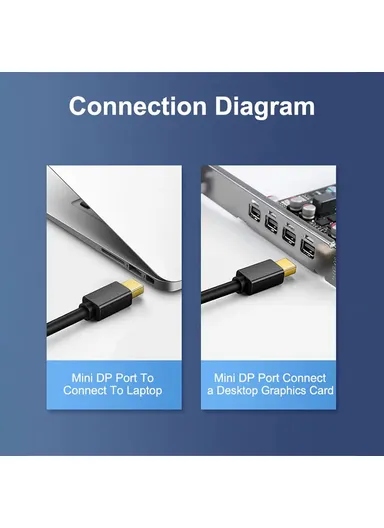 Connection Diagram

Mini DP Port To Connect To Laptop

Mini DP Port Connect a Desktop Graphics Card