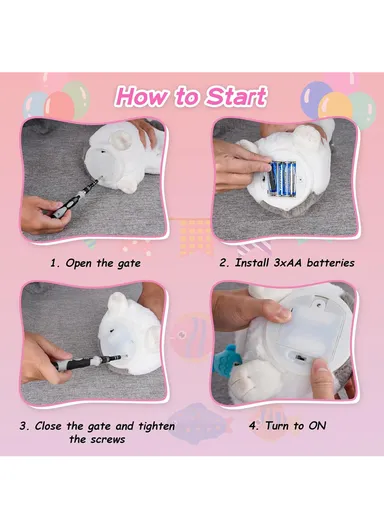 How to Start

1. Open the gate

2. Install 3xAA batteries

3. Close the gate and tighten the screws

4. Turn to ON