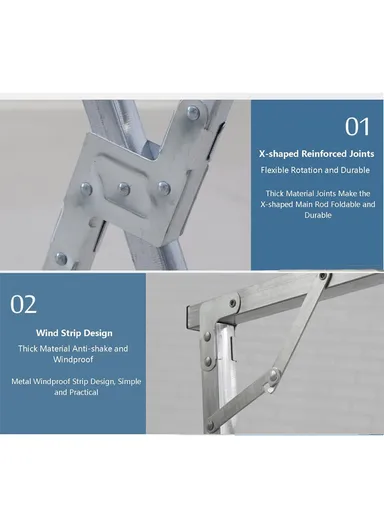 01

X-shaped Reinforced Joints

Flexible Rotation and Durable

Thick Material Joints Make the X-shaped Main Rod Foldable and Durable

02

Wind Strip Design

Thick Material Anti-shake and Windproof

Metal Windproof Strip Design, Simple and Practical