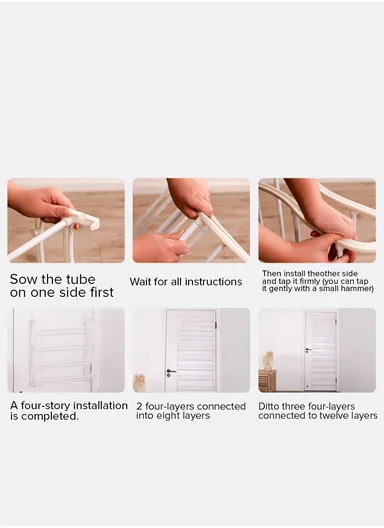 Sow the tube on one side first

Wait for all instructions

Then install theother side and tap it firmly (you can tap it gently with a small hammer)

A four-story installation is completed.

2 four-layers connected into eight layers

Ditto three four-layers connected to twelve layers