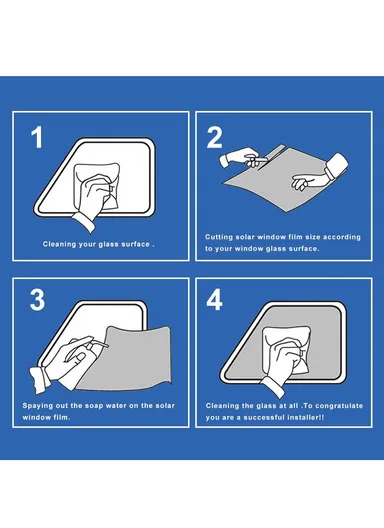 1

Cleaning your glass surface .

2

Cutting solar window film size according to your window glass surface.

3

Spaying out the soap water on the solar window film.

4

Cleaning the glass at all .To congratulate you are a successful installer!!