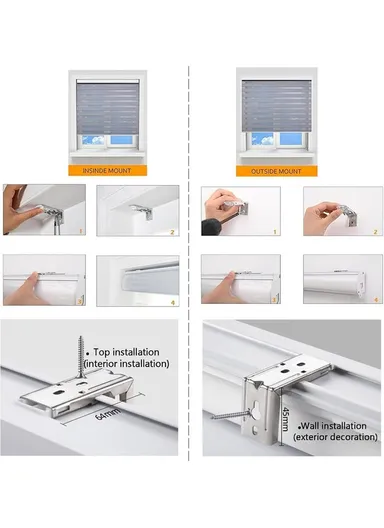 INSINDE MOUNT

1

2

3

4

Top installation
(interior installation)

64mm

OUTSIDE MOUNT

1

2

3

4

45mm

Wall installation
(exterior decoration)