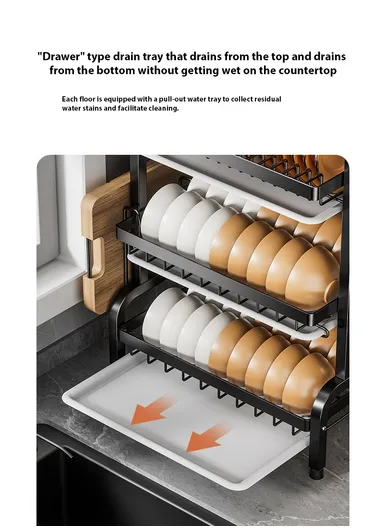 "Drawer" type drain tray that drains from the top and drains from the bottom without getting wet on the countertop

Each floor is equipped with a pull-out water tray to collect residual water stains and facilitate cleaning.