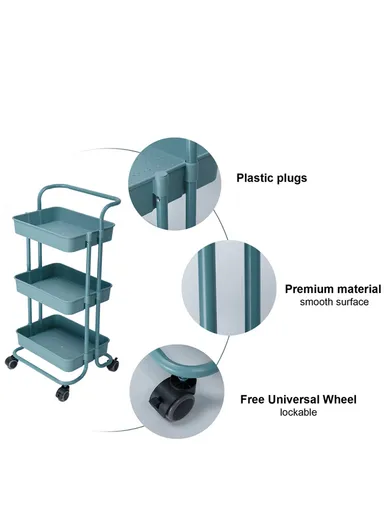 Plastic plugs

Premium material
smooth surface

Free Universal Wheel
lockable