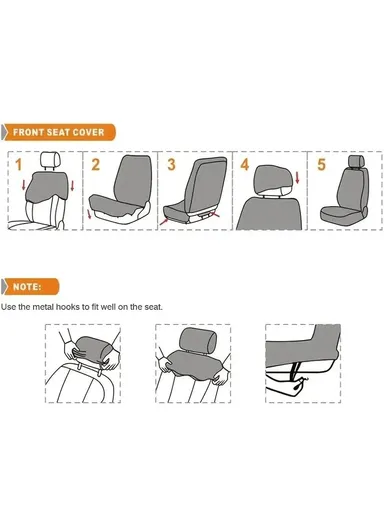 FRONT SEAT COVER

1

2

3

4

5

NOTE:

Use the metal hooks to fit well on the seat.