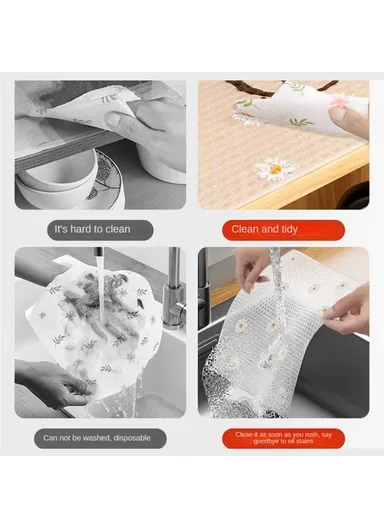 It's hard to clean

Clean and tidy

Can not be washed, disposable

Clean it as soon as you rush, say goodbye to oil stains