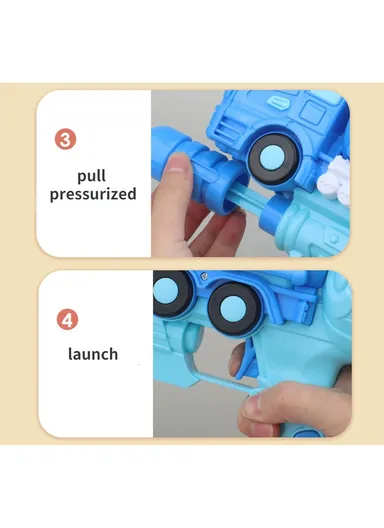 3

pull pressurized

4

launch