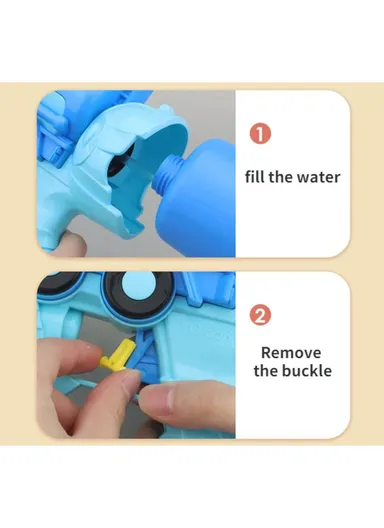 1

fill the water

2

Remove the buckle