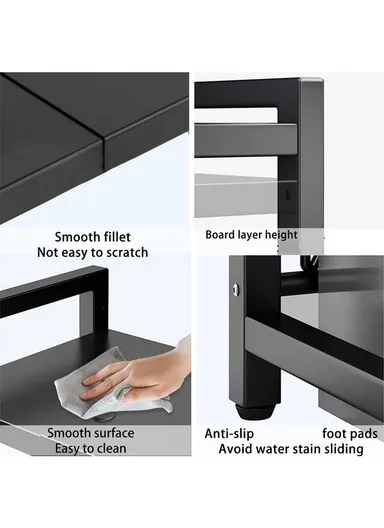 Smooth fillet
Not easy to scratch

Board layer height

Smooth surface
Easy to clean

Anti-slip foot pads
Avoid water stain sliding