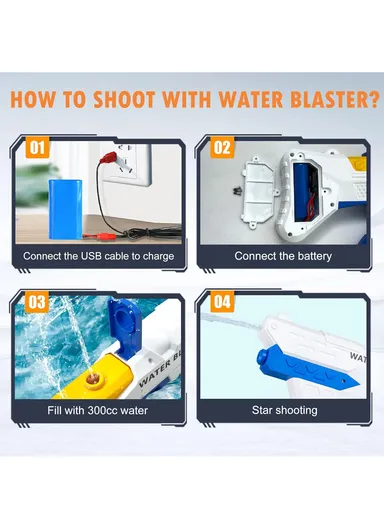 HOW TO SHOOT WITH WATER BLASTER?

01
Connect the USB cable to charge

02
Connect the battery

03
WATER BL
Fill with 300cc water

04
WAT
Star shooting