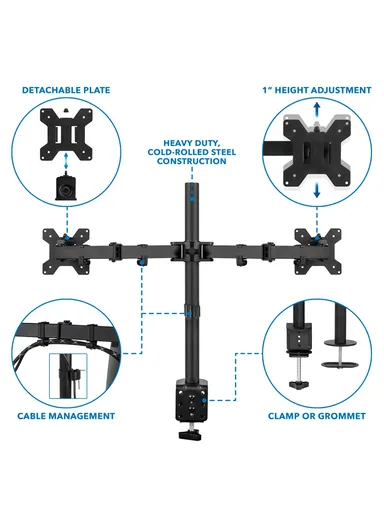 DETACHABLE PLATE

1" HEIGHT ADJUSTMENT

HEAVY DUTY, COLD-ROLLED STEEL CONSTRUCTION

CABLE MANAGEMENT

CLAMP OR GROMMET