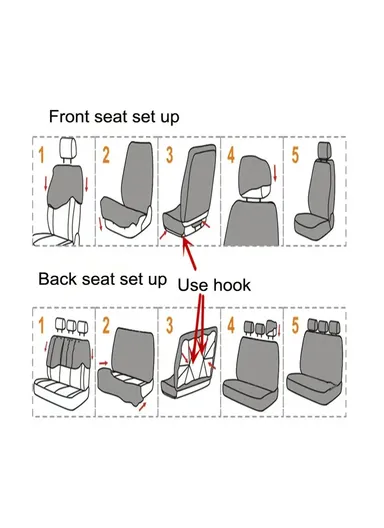 Front seat set up

1 2 3 4 5

Back seat set up

Use hook

1 2 3 4 5