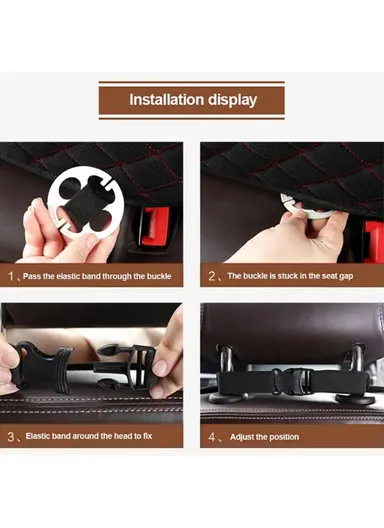 Installation display

1、Pass the elastic band through the buckle

2、The buckle is stuck in the seat gap

3、Elastic band around the head to fix

4、Adjust the position