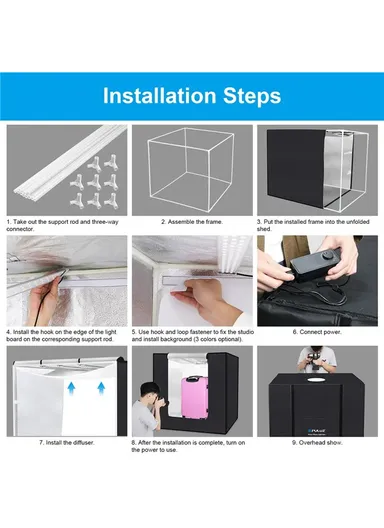 Installation Steps

1. Take out the support rod and three-way connector.

2. Assemble the frame.

3. Put the installed frame into the unfolded shed.

4. Install the hook on the edge of the light board on the corresponding support rod.

5. Use hook and loop fastener to fix the studio and install background (3 colors optional).

6. Connect power.

7. Install the diffuser.

8. After the installation is complete, turn on the power to use.

PULUZ

9. Overhead show.