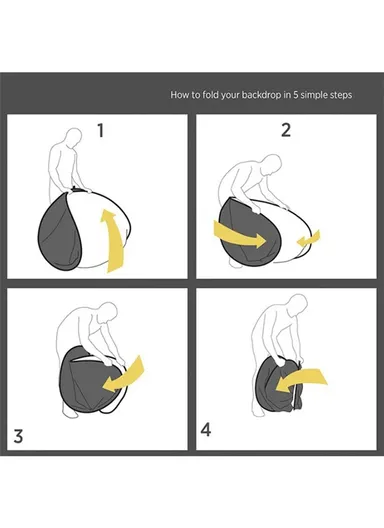 How to fold your backdrop in 5 simple steps

1

2

3

4