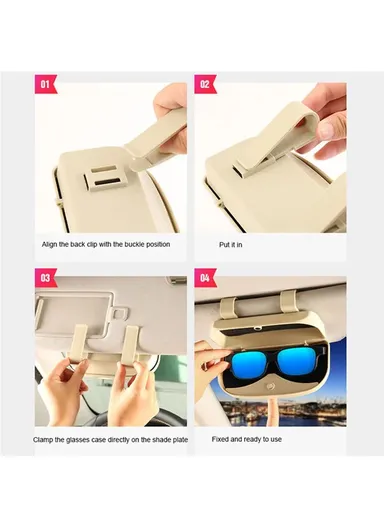 01

Align the back clip with the buckle position

02

Put it in

03

Clamp the glasses case directly on the shade plate

04

Fixed and ready to use