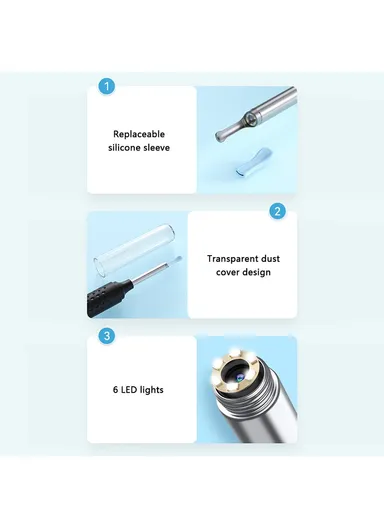 1

Replaceable silicone sleeve

2

Transparent dust cover design

3

6 LED lights