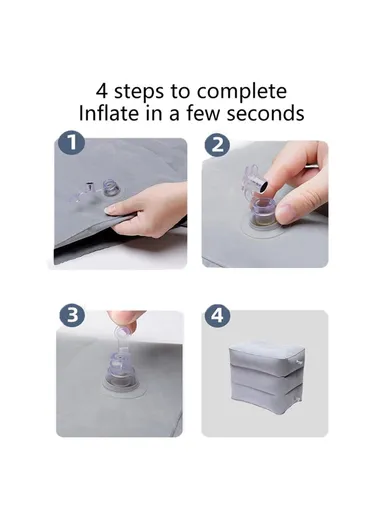 4 steps to complete
Inflate in a few seconds

1

2

3

4