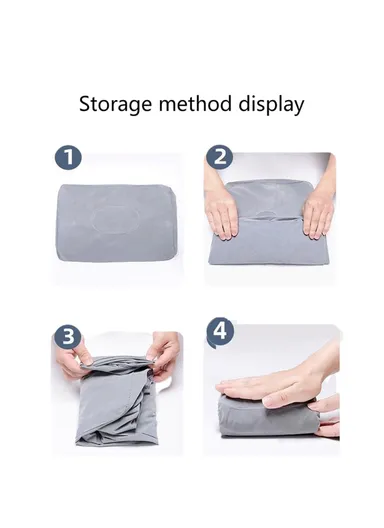 Storage method display

1

2

3

4