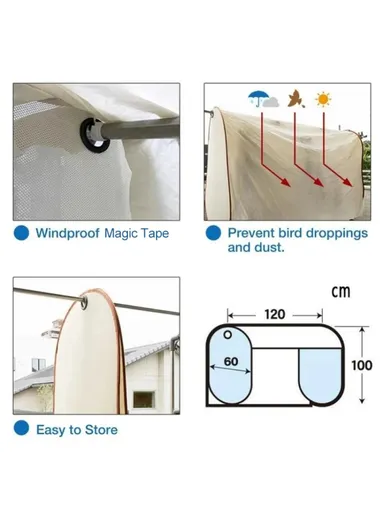 Windproof Magic Tape

Prevent bird droppings and dust.

Easy to Store

cm

120

60

100