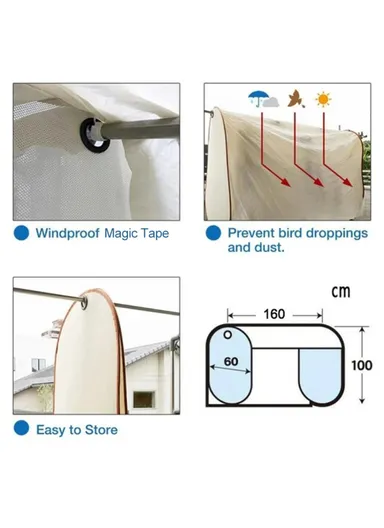 Windproof Magic Tape

Prevent bird droppings and dust.

Easy to Store

cm

160

60

100