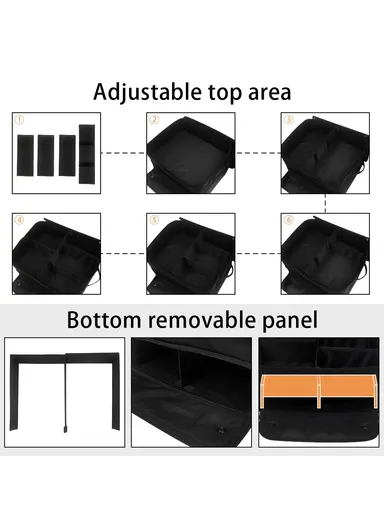 Adjustable top area

①

②

③

④

⑤

⑥

Bottom removable panel