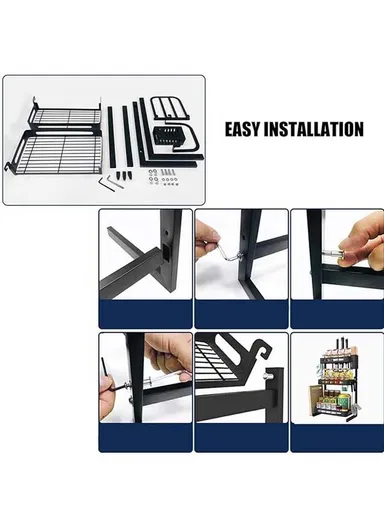 EASY INSTALLATION