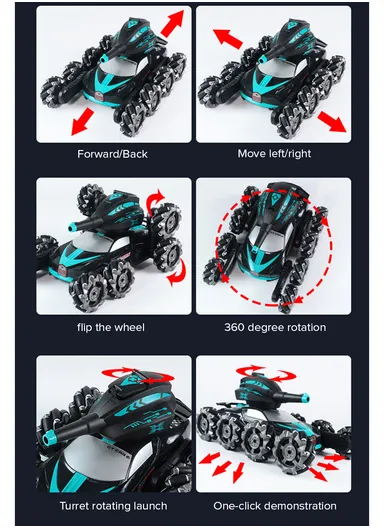 Forward/Back

Move left/right

flip the wheel

360 degree rotation

Turret rotating launch

One-click demonstration