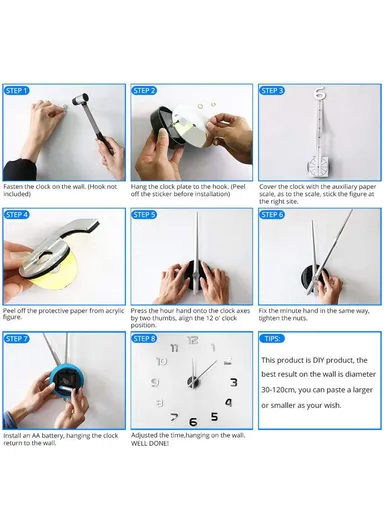 STEP 1

Fasten the clock on the wall. (Hook not included)

STEP 2

Hang the clock plate to the hook. (Peel off the sticker before installation)

STEP 3

6

Cover the clock with the auxiliary paper scale, as to the scale, stick the figure at the right site.

STEP 4

Peel off the protective paper from acrylic figure.

STEP 5

Press the hour hand onto the clock axes by two thumbs, align the 12 o' clock position.

STEP 6

Fix the minute hand in the same way, tighten the nuts.

STEP 7

Install an AA battery, hanging the clock return to the wall.

STEP 8

12 1 2 3 4 5 6 7 8 9 10 11

Adjusted the time,hanging on the wall. WELL DONE!

TIPS:

This product is DIY product, the best result on the wall is diameter 30-120cm, you can paste a larger or smaller as your wish.