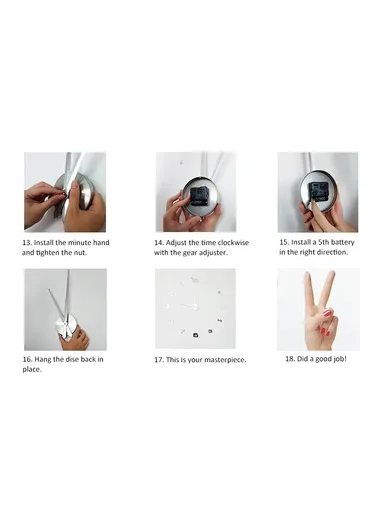 13. Install the minute hand and tighten the nut.

14. Adjust the time clockwise with the gear adjuster.

15. Install a 5th battery in the right direction.

16. Hang the dise back in place.

17. This is your masterpiece.

18. Did a good job!