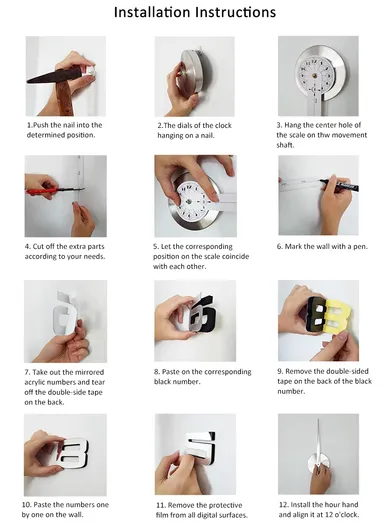 Installation Instructions

1.Push the nail into the determined position.

2.The dials of the clock hanging on a nail.

3. Hang the center hole of the scale on thw movement shaft.

4. Cut off the extra parts according to your needs.

5. Let the corresponding position on the scale coincide with each other.

6. Mark the wall with a pen.

7. Take out the mirrored acrylic numbers and tear off the double-side tape on the back.

8. Paste on the corresponding black number.

9. Remove the double-sided tape on the back of the black number.

10. Paste the numbers one by one on the wall.

11. Remove the protective film from all digital surfaces.

12. Install the hour hand and align it at 12 o'clock.