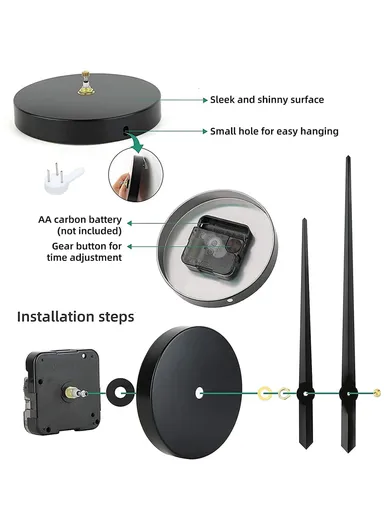 Sleek and shinny surface

Small hole for easy hanging

AA carbon battery (not included)

Gear button for time adjustment

Installation steps