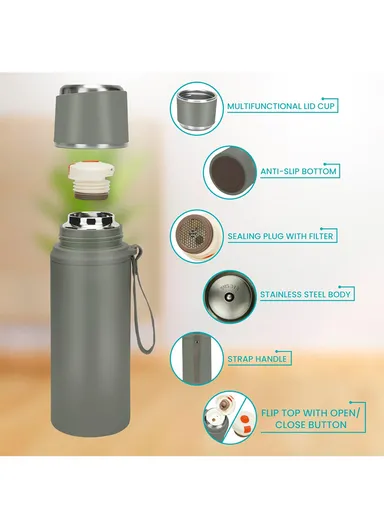 MULTIFUNCTIONAL LID CUP

ANTI-SLIP BOTTOM

SEALING PLUG WITH FILTER

STAINLESS STEEL BODY

STRAP HANDLE

FLIP TOP WITH OPEN/ CLOSE BUTTON