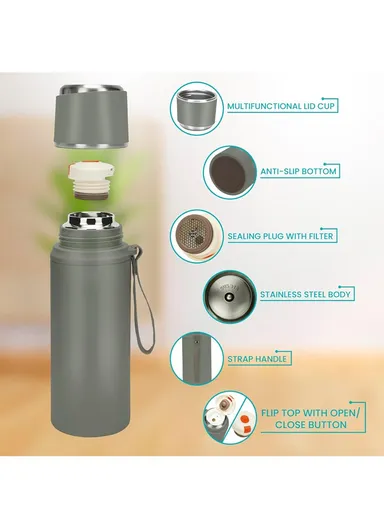 MULTIFUNCTIONAL LID CUP

ANTI-SLIP BOTTOM

SEALING PLUG WITH FILTER

STAINLESS STEEL BODY

STRAP HANDLE

FLIP TOP WITH OPEN/ CLOSE BUTTON