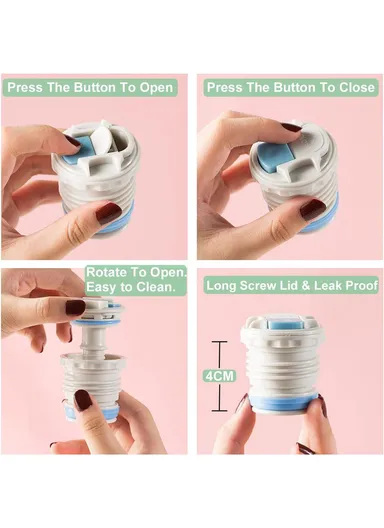 Press The Button To Open

Press The Button To Close

Rotate To Open.
Easy to Clean.

Long Screw Lid & Leak Proof

4CM