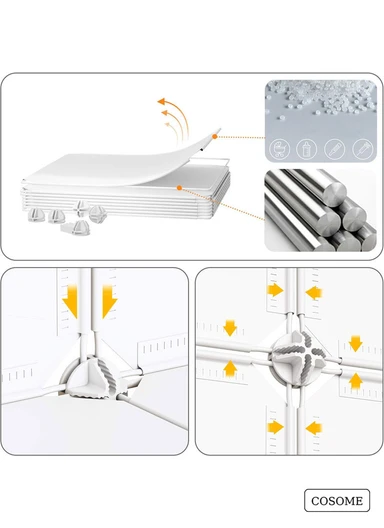 COSOME