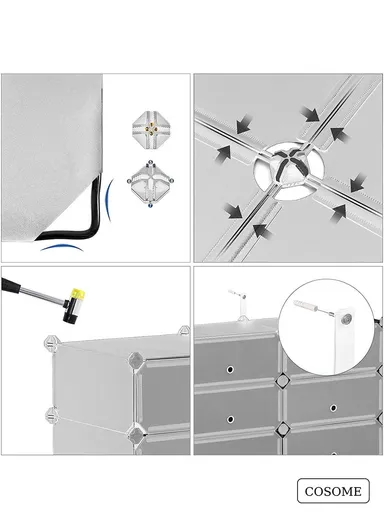 COSOME