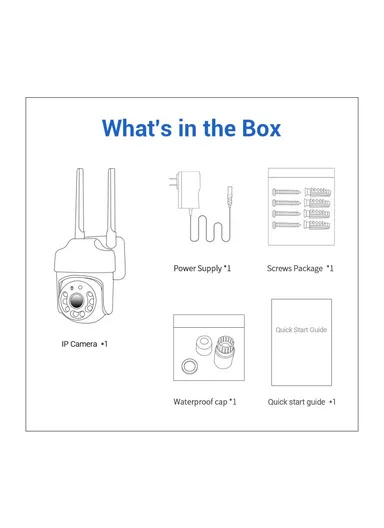 What's in the Box

IP Camera *1

Power Supply *1

Screws Package *1

Waterproof cap *1

Quick Start Guide

Quick start guide *1