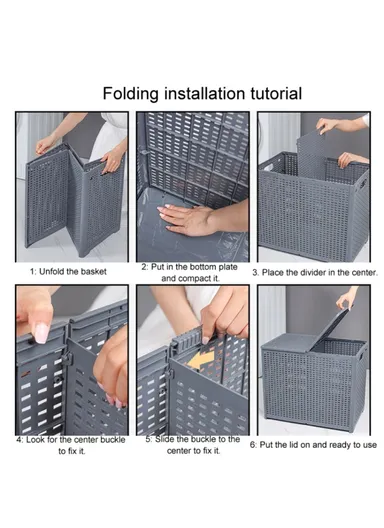 Folding installation tutorial

1: Unfold the basket

2: Put in the bottom plate and compact it.

3. Place the divider in the center.

4: Look for the center buckle to fix it.

5: Slide the buckle to the center to fix it.

6: Put the lid on and ready to use