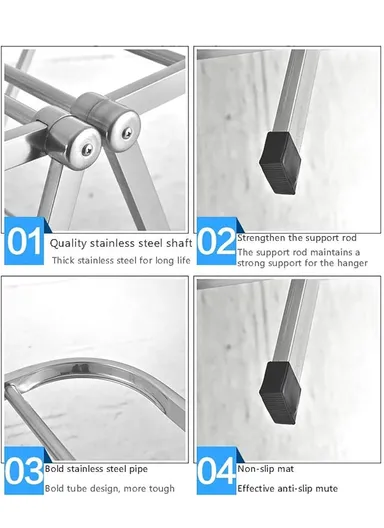 01 Quality stainless steel shaft

Thick stainless steel for long life

02 Strengthen the support rod

The support rod maintains a strong support for the hanger

03 Bold stainless steel pipe

Bold tube design, more tough

04 Non-slip mat

Effective anti-slip mute