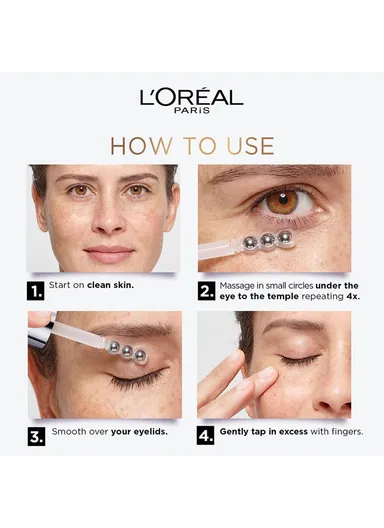 L'ORÉAL
PARIS

HOW TO USE

1. Start on clean skin.

2. Massage in small circles under the eye to the temple repeating 4x.

3. Smooth over your eyelids.

4. Gently tap in excess with fingers.