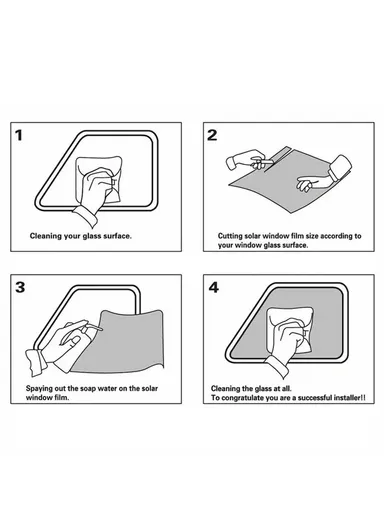 1

Cleaning your glass surface.

2

Cutting solar window film size according to your window glass surface.

3

Spaying out the soap water on the solar window film.

4

Cleaning the glass at all.
To congratulate you are a successful installer!!