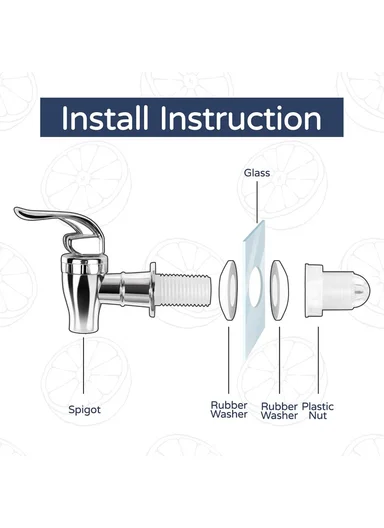 Install Instruction

Glass

Spigot

Rubber Washer

Rubber Washer

Plastic Nut