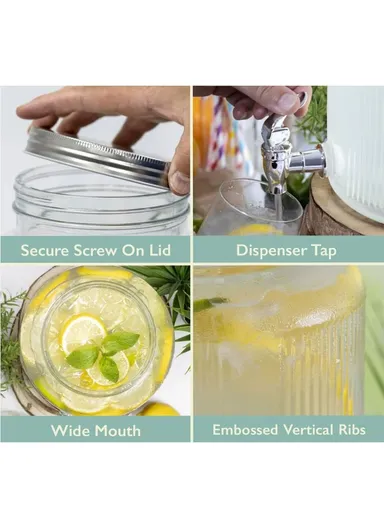 Secure Screw On Lid

Dispenser Tap

Wide Mouth

Embossed Vertical Ribs