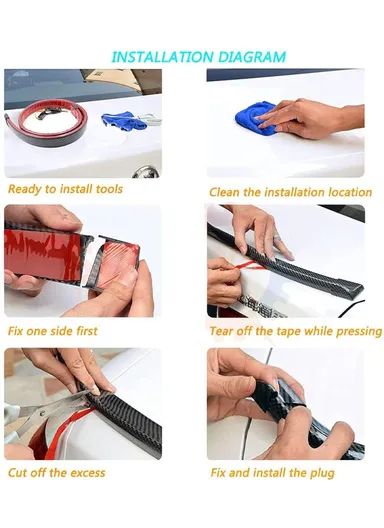 INSTALLATION DIAGRAM

Ready to install tools

Clean the installation location

Fix one side first

Tear off the tape while pressing

Cut off the excess

Fix and install the plug