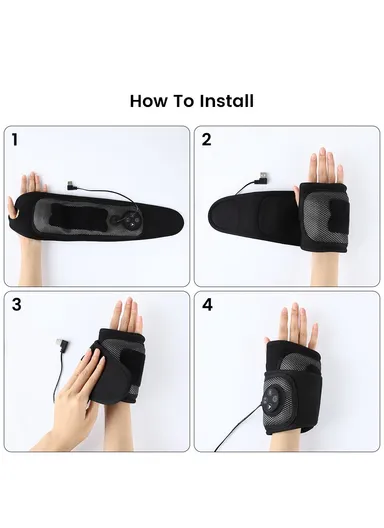 How To Install

1

2

3

4