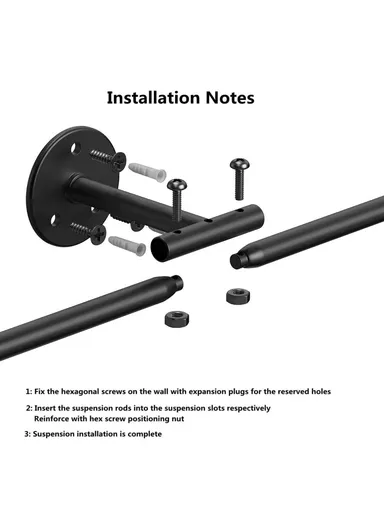 Installation Notes

1: Fix the hexagonal screws on the wall with expansion plugs for the reserved holes

2: Insert the suspension rods into the suspension slots respectively
Reinforce with hex screw positioning nut

3: Suspension installation is complete