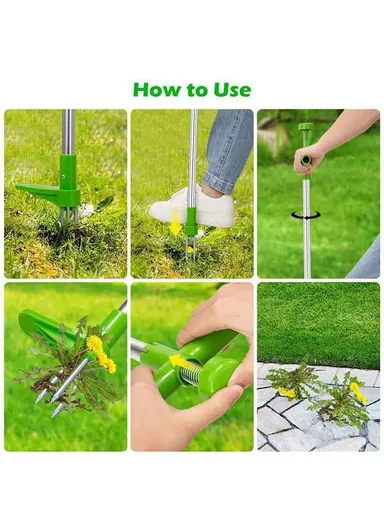 How to Use