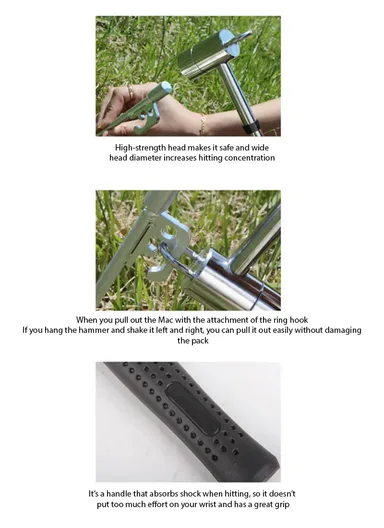 High-strength head makes it safe and wide head diameter increases hitting concentration

When you pull out the Mac with the attachment of the ring hook
If you hang the hammer and shake it left and right, you can pull it out easily without damaging the pack

It's a handle that absorbs shock when hitting, so it doesn't put too much effort on your wrist and has a great grip