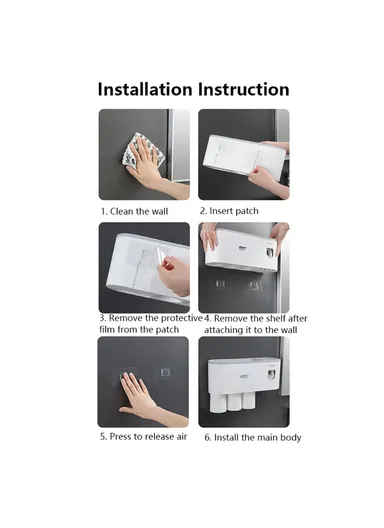 Installation Instruction

1. Clean the wall

2. Insert patch

3. Remove the protective film from the patch

4. Remove the shelf after attaching it to the wall

5. Press to release air

6. Install the main body